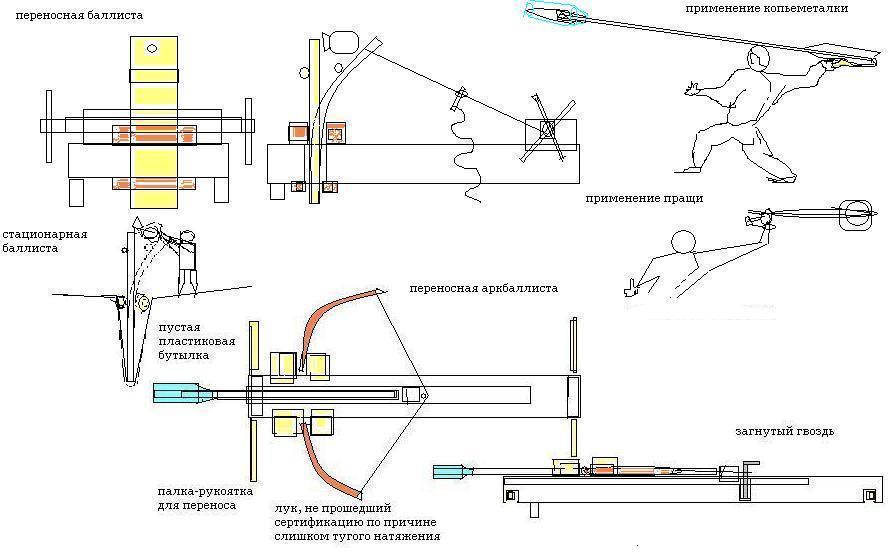 переносная баллиста

применение копьеметалки

применение пращи

стационарная баллиста

пустая пластиковая бутылка

переносная аркбаллиста

загнутый гвоздь

палка-рукоятка для переноса

лук, не прошедший сертификацию по причине слишком тугого натяжения